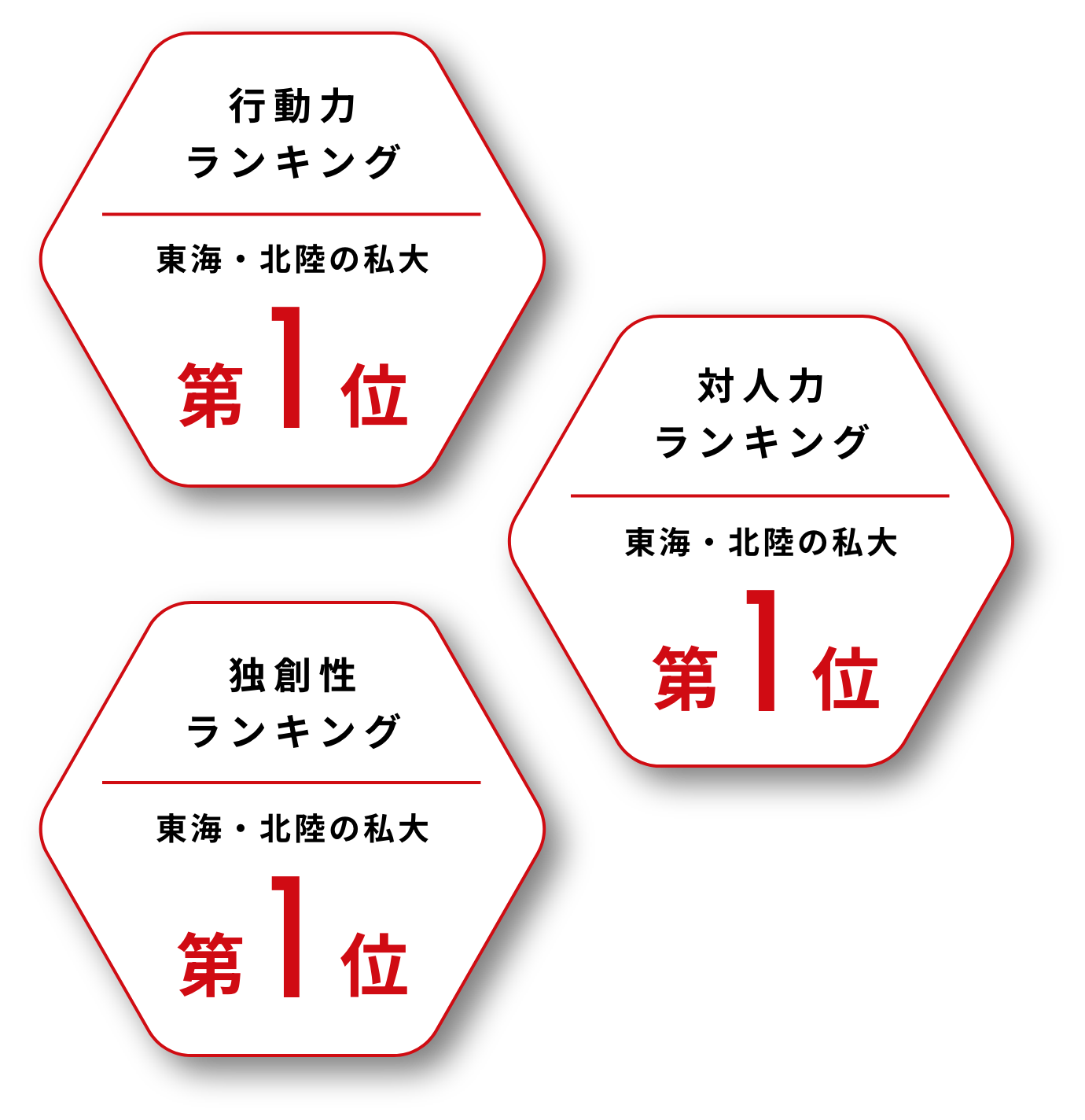 行動力
ランキング

東海・北陸の私大

第1位

対人力
ランキング

東海・北陸の私大

第1位

独創性
ランキング

東海・北陸の私大

第1位